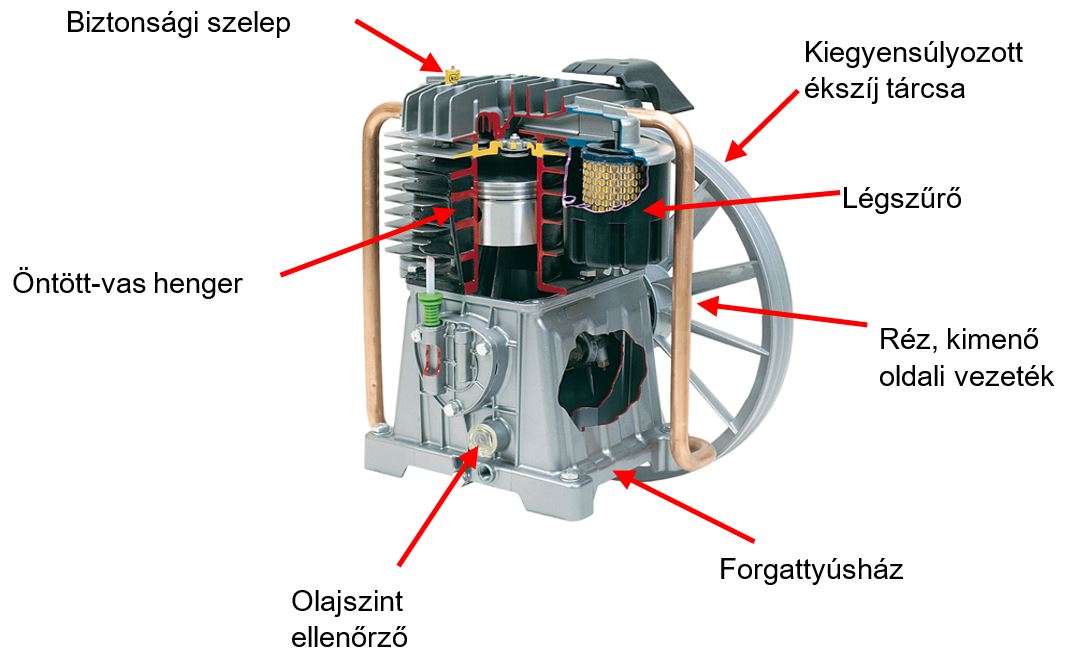 Biztonsági szelep

Kiegyensúlyozott ékszíj tárcsa

Légszűrő

Öntött-vas henger

Réz, kimenő oldali vezeték

Forgattyúsház

Olajszint ellenőrző